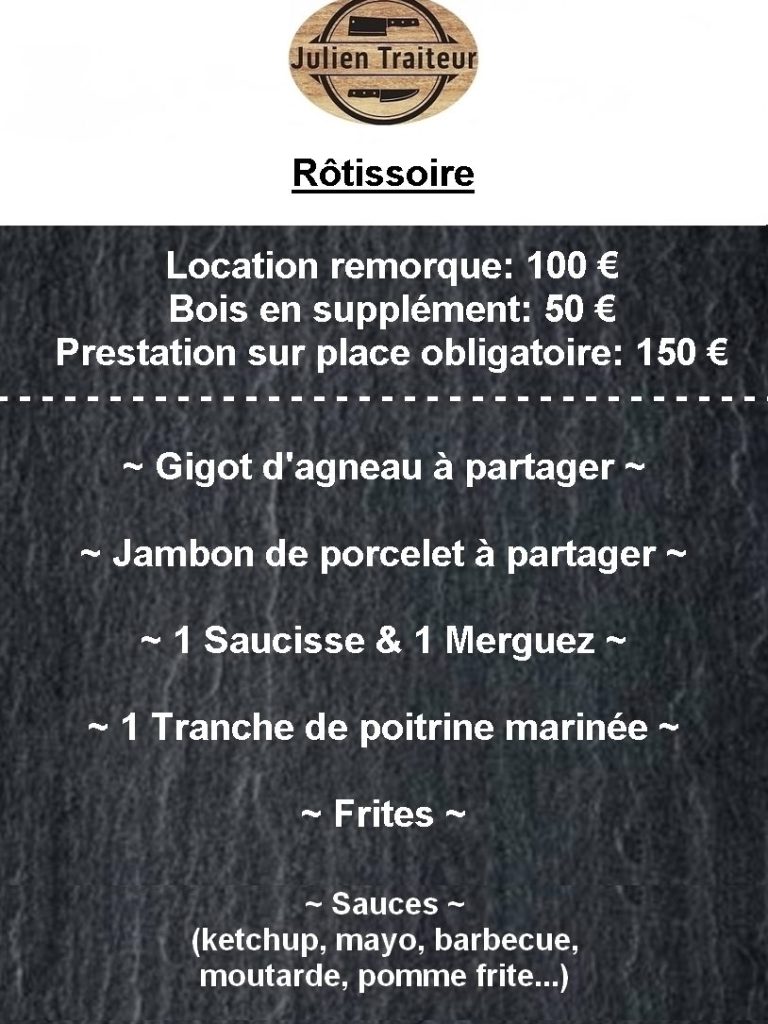 Julien Traiteur

Rôtissoire

Location remorque: 100 €
Bois en supplément: 50 €
Prestation sur place obligatoire: 150 €

~ Gigot d'agneau à partager ~

~ Jambon de porcelet à partager ~

~ 1 Saucisse & 1 Merguez ~

~ 1 Tranche de poitrine marinée ~

~ Frites ~

~ Sauces ~
(ketchup, mayo, barbecue, moutarde, pomme frite...)